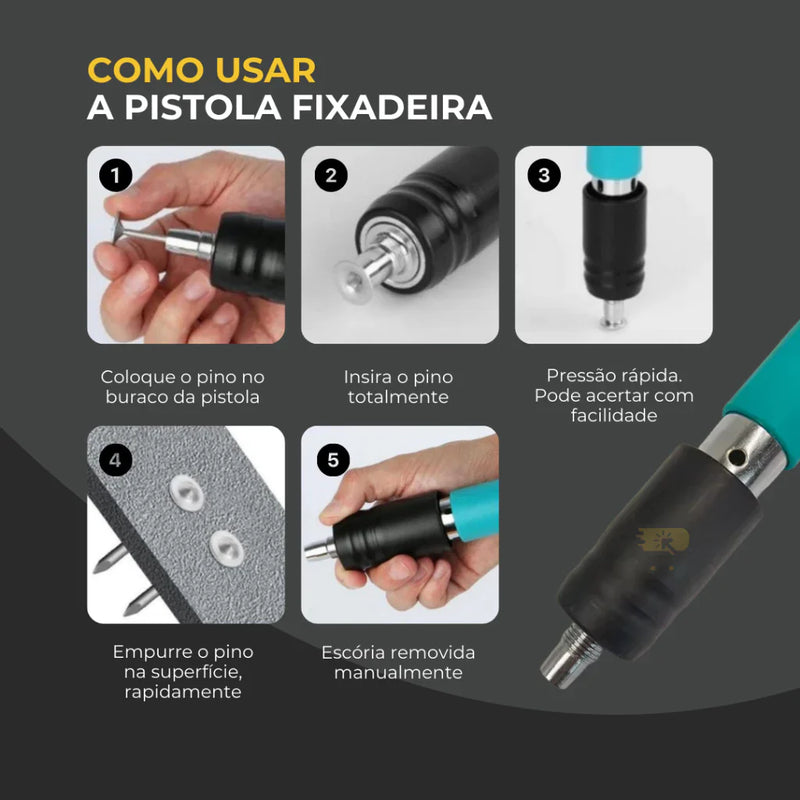 COMO USAR
A PISTOLA FIXADEIRA

1

Coloque o pino no buraco da pistola

2

Insira o pino totalmente

3

Pressão rápida. Pode acertar com facilidade

4

Empurre o pino na superfície, rapidamente

5

Escória removida manualmente